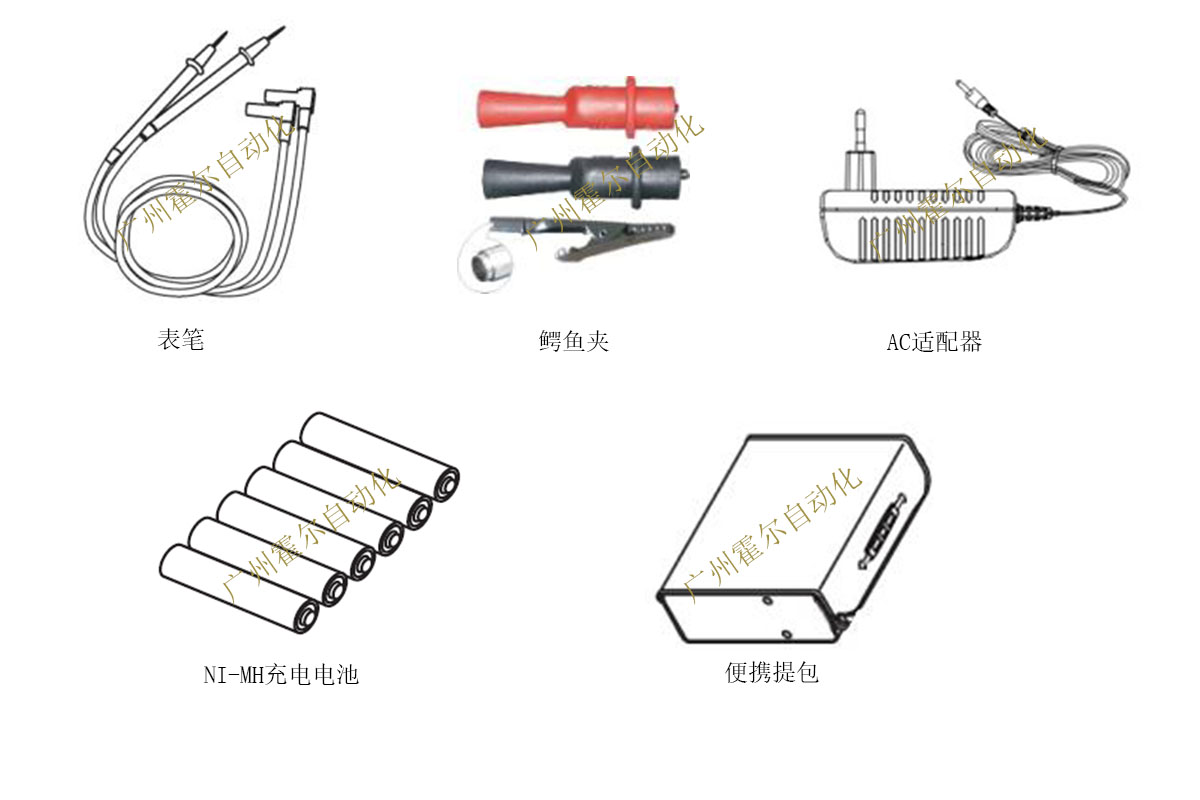 广州霍尔自动化

表笔

广州霍尔自动化

鳄鱼夹

广州霍尔自动化

AC适配器

广州霍尔自动化

NI-MH充电电池

广州霍尔自动化

便携提包