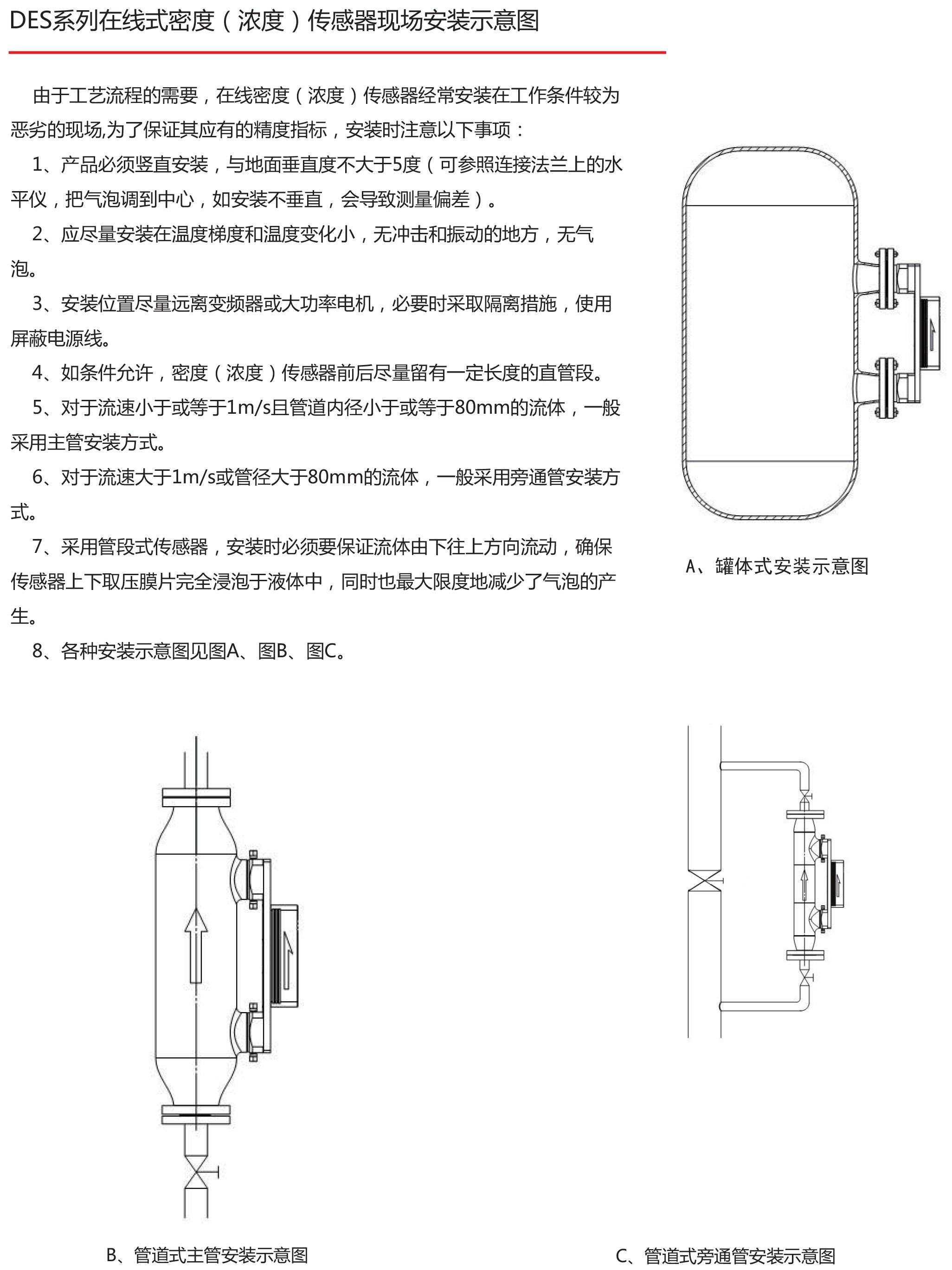 DES系列在线式密度（浓度）传感器现场安装示意图

由于工艺流程的需要，在线密度（浓度）传感器经常安装在工作条件较为恶劣的现场,为了保证其应有的精度指标，安装时注意以下事项：

1、产品必须竖直安装，与地面垂直度不大于5度（可参照连接法兰上的水平仪，把气泡调到中心，如安装不垂直，会导致测量偏差）。

2、应尽量安装在温度梯度和温度变化小，无冲击和振动的地方，无气泡。

3、安装位置尽量远离变频器或大功率电机，必要时采取隔离措施，使用屏蔽电源线。

4、如条件允许，密度（浓度）传感器前后尽量留有一定长度的直管段。

5、对于流速小于或等于1m/s且管道内径小于或等于80mm的流体，一般采用主管安装方式。

6、对于流速大于1m/s或管径大于80mm的流体，一般采用旁通管安装方式。

7、采用管段式传感器，安装时必须要保证流体由下往上方向流动，确保传感器上下取压膜片完全浸泡于液体中，同时也最大限度地减少了气泡的产生。

8、各种安装示意图见图A、图B、图C。

A、罐体式安装示意图

B、管道式主管安装示意图

C、管道式旁通管安装示意图